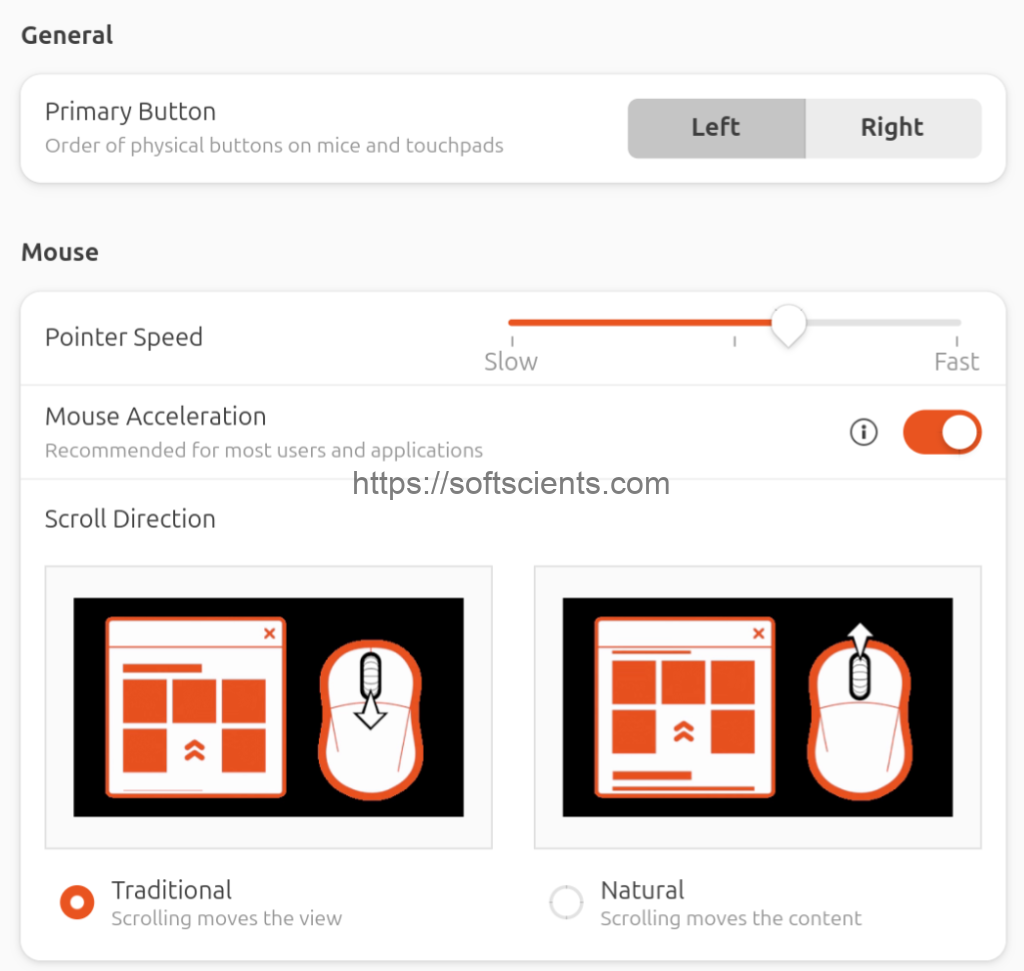 General

Primary Button
Order of physical buttons on mice and touchpads

Left Right

Mouse

Pointer Speed

Slow Fast

Mouse Acceleration
Recommended for most users and applications

https://softscients.com

Scroll Direction

Traditional
Scrolling moves the view

Natural
Scrolling moves the content